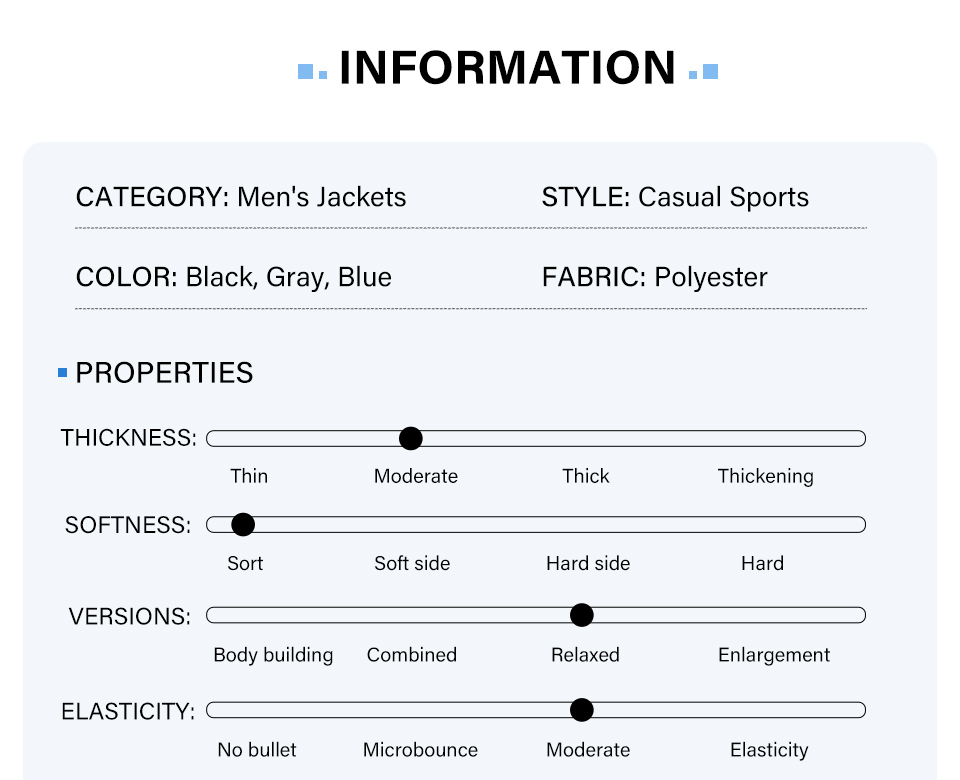 INFORMATION

CATEGORY: Men's Jackets

STYLE: Casual Sports

COLOR: Black, Gray, Blue

FABRIC: Polyester

PROPERTIES

THICKNESS:
Thin
Moderate
Thick
Thickening

SOFTNESS:
Sort
Soft side
Hard side
Hard

VERSIONS:
Body building
Combined
Relaxed
Enlargement

ELASTICITY:
No bullet
Microbounce
Moderate
Elasticity